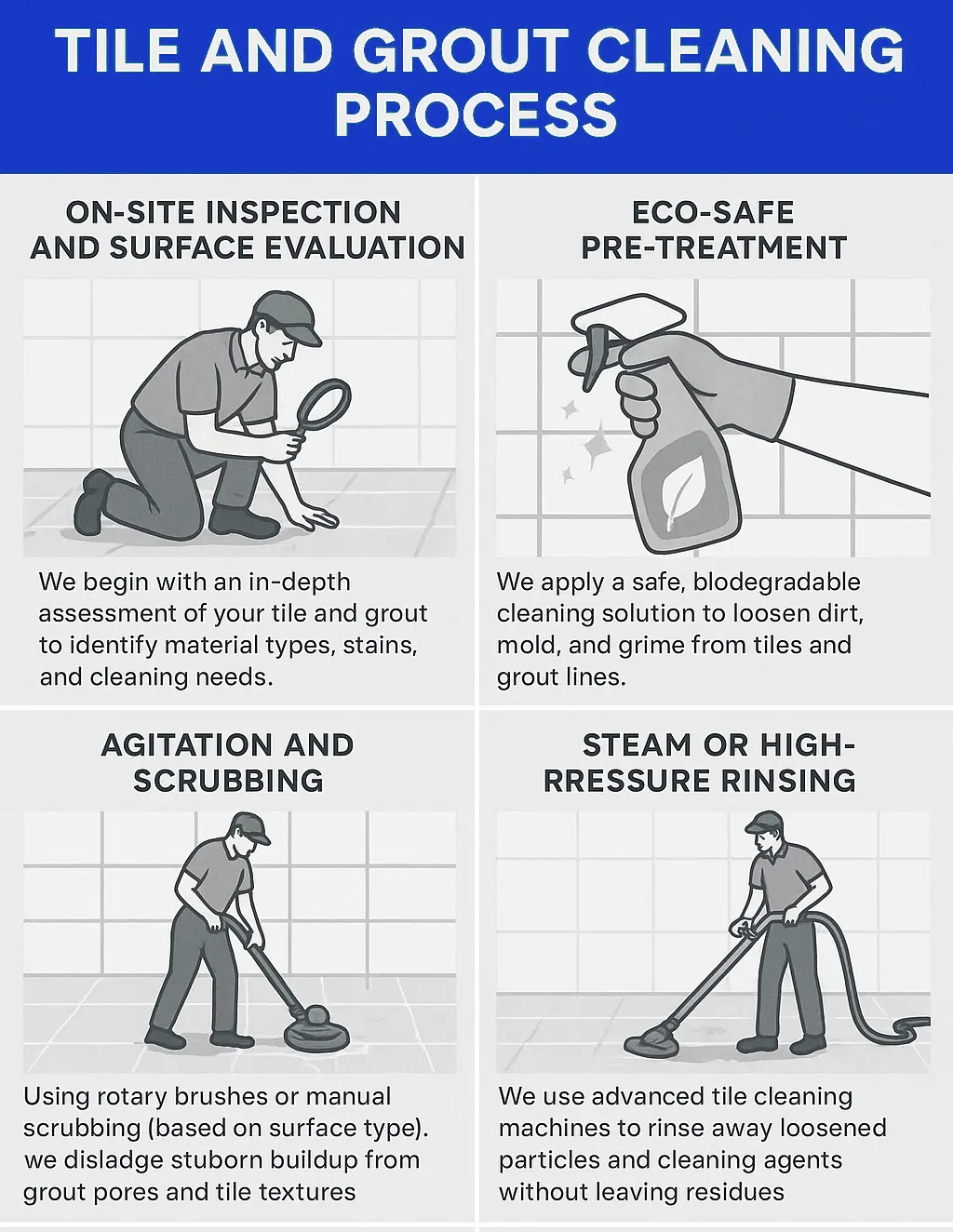 TILE AND GROUT CLEANING PROCESS

ON-SITE INSPECTION AND SURFACE EVALUATION

We begin with an in-depth assessment of your tile and grout to identify material types, stains, and cleaning needs.

ECO-SAFE PRE-TREATMENT

We apply a safe, blodegradable cleaning solution to loosen dirt, mold, and grime from tiles and grout lines.

AGITATION AND SCRUBBING

Using rotary brushes or manual scrubbing (based on surface type). we disladge stuborn buildup from grout pores and tile textures

STEAM OR HIGH-RRESSURE RINSING

We use advanced tile cleaning machines to rinse away loosened particles and cleaning agents without leaving residues